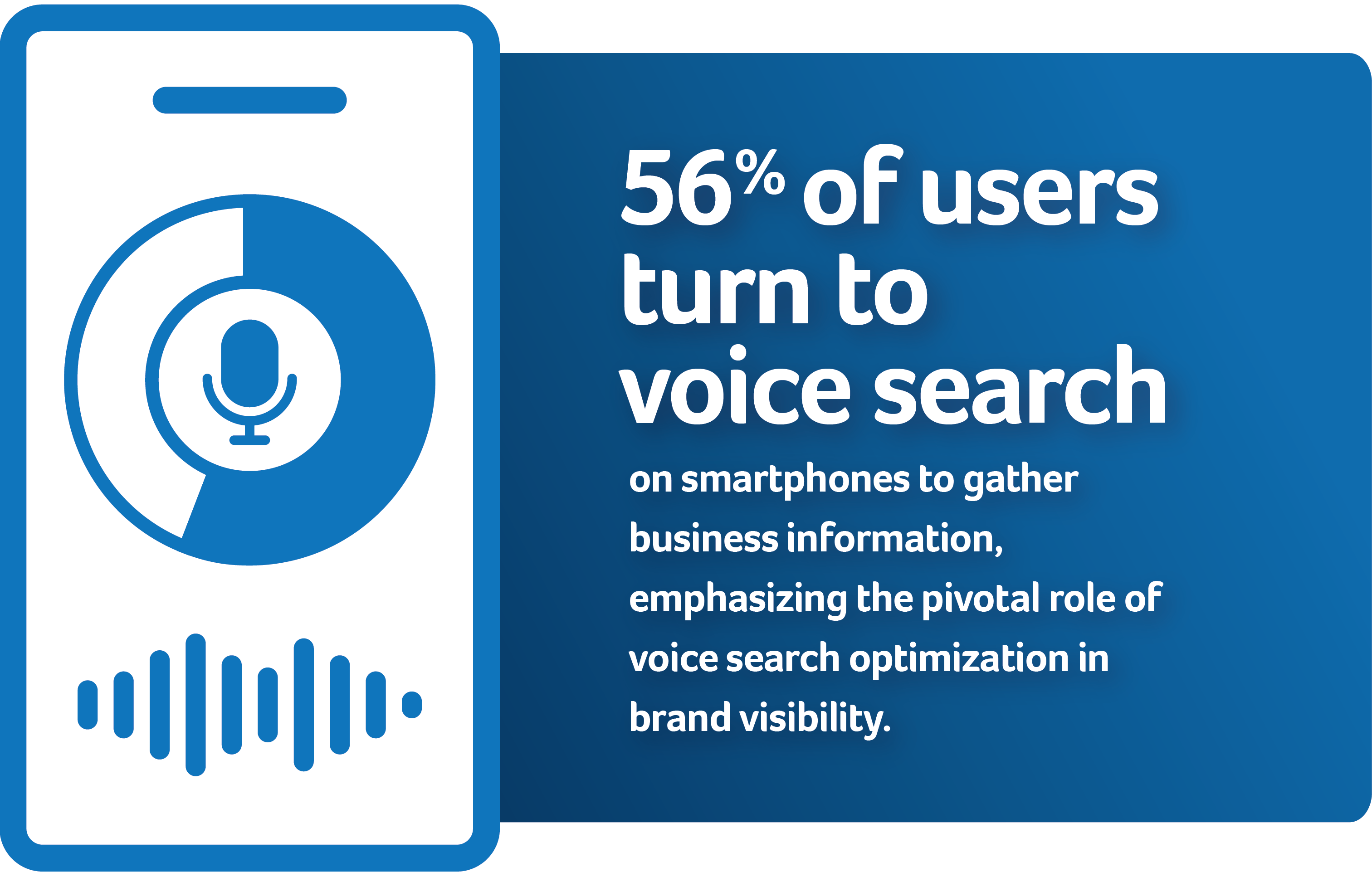 56% of users turn to voice search

on smartphones to gather business information, emphasizing the pivotal role of voice search optimization in brand visibility.